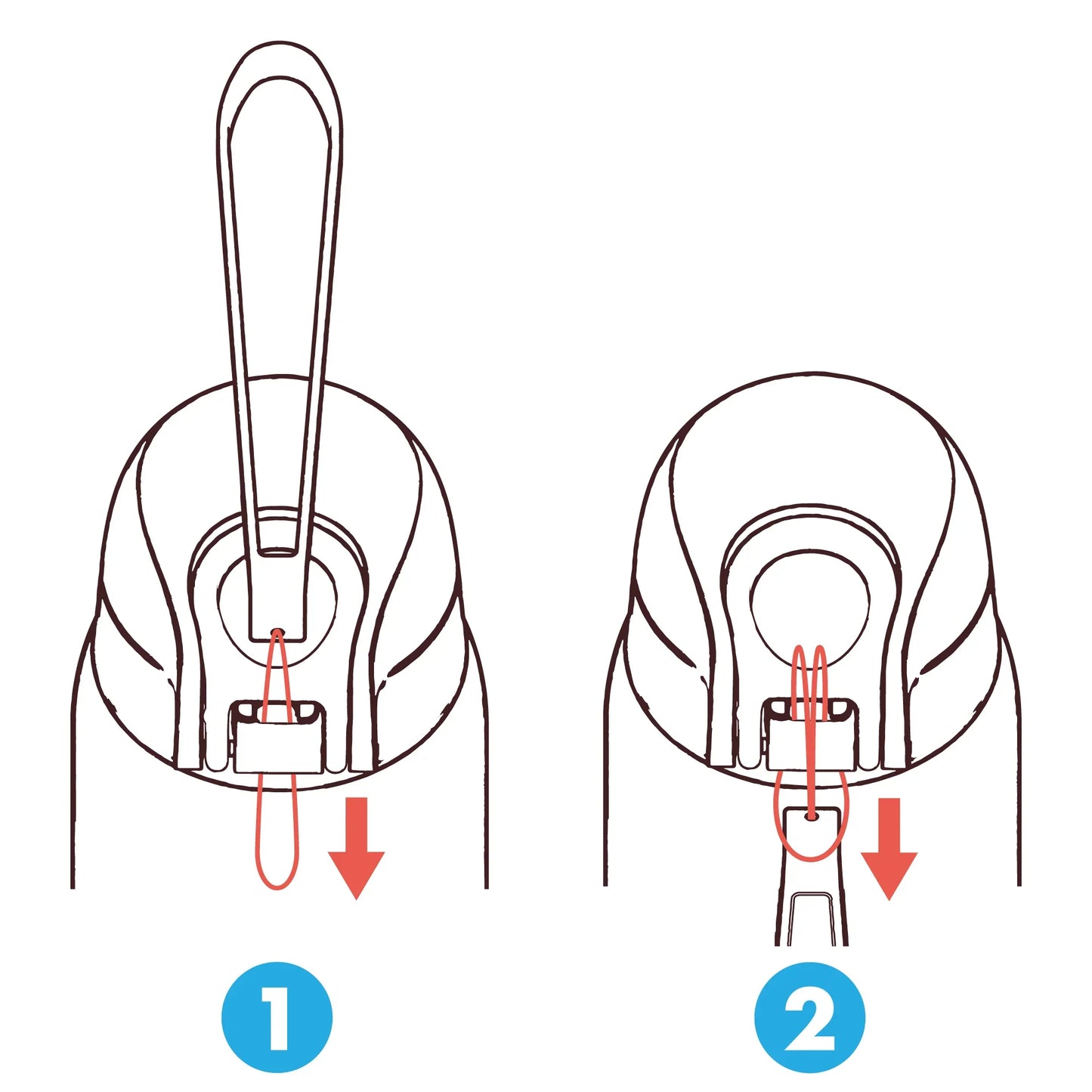 1

2