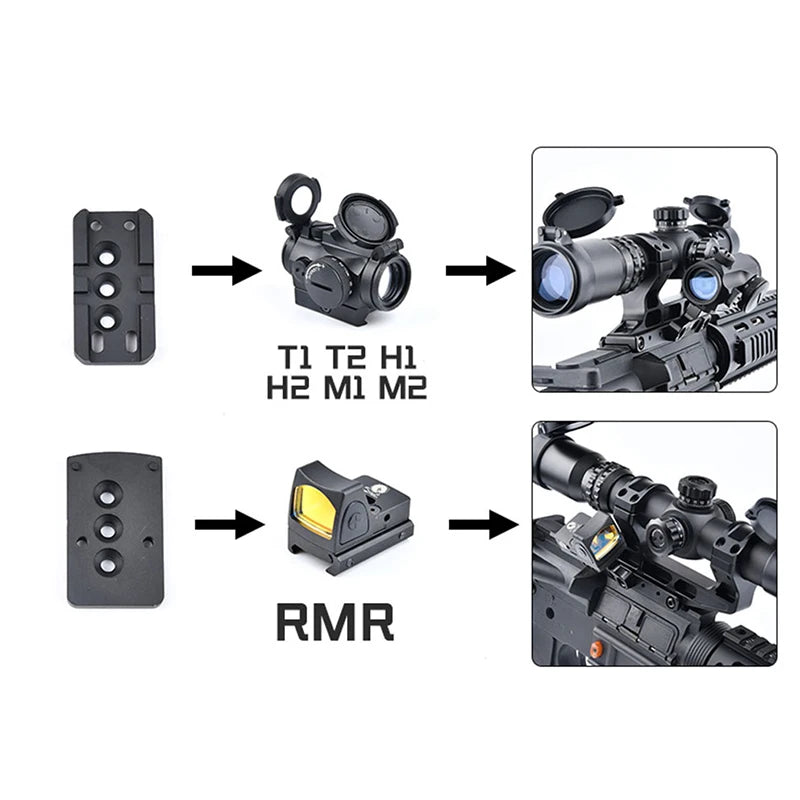 T1 T2 H1
H2 M1 M2

RMR