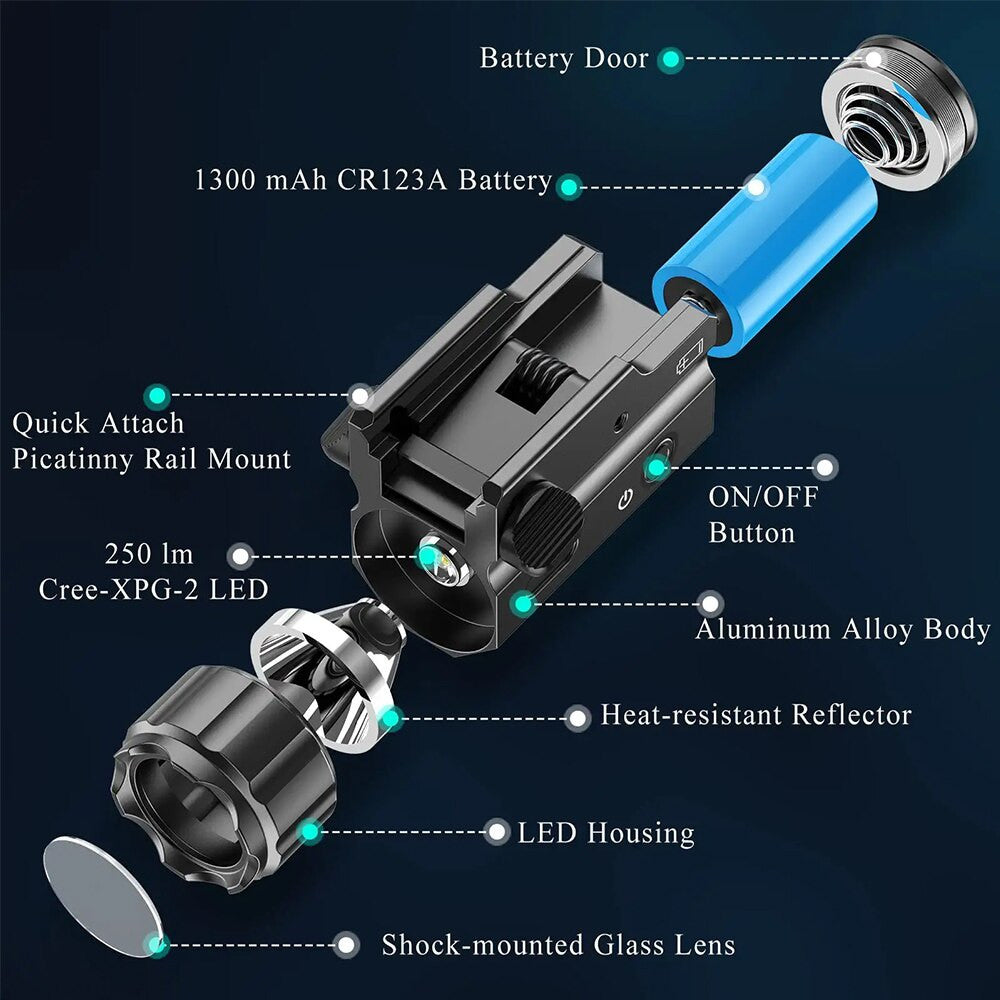 Battery Door

1300 mAh CR123A Battery

Quick Attach
Picatinny Rail Mount

ON/OFF
Button

250 lm
Cree-XPG-2 LED

Aluminum Alloy Body

Heat-resistant Reflector

LED Housing

Shock-mounted Glass Lens