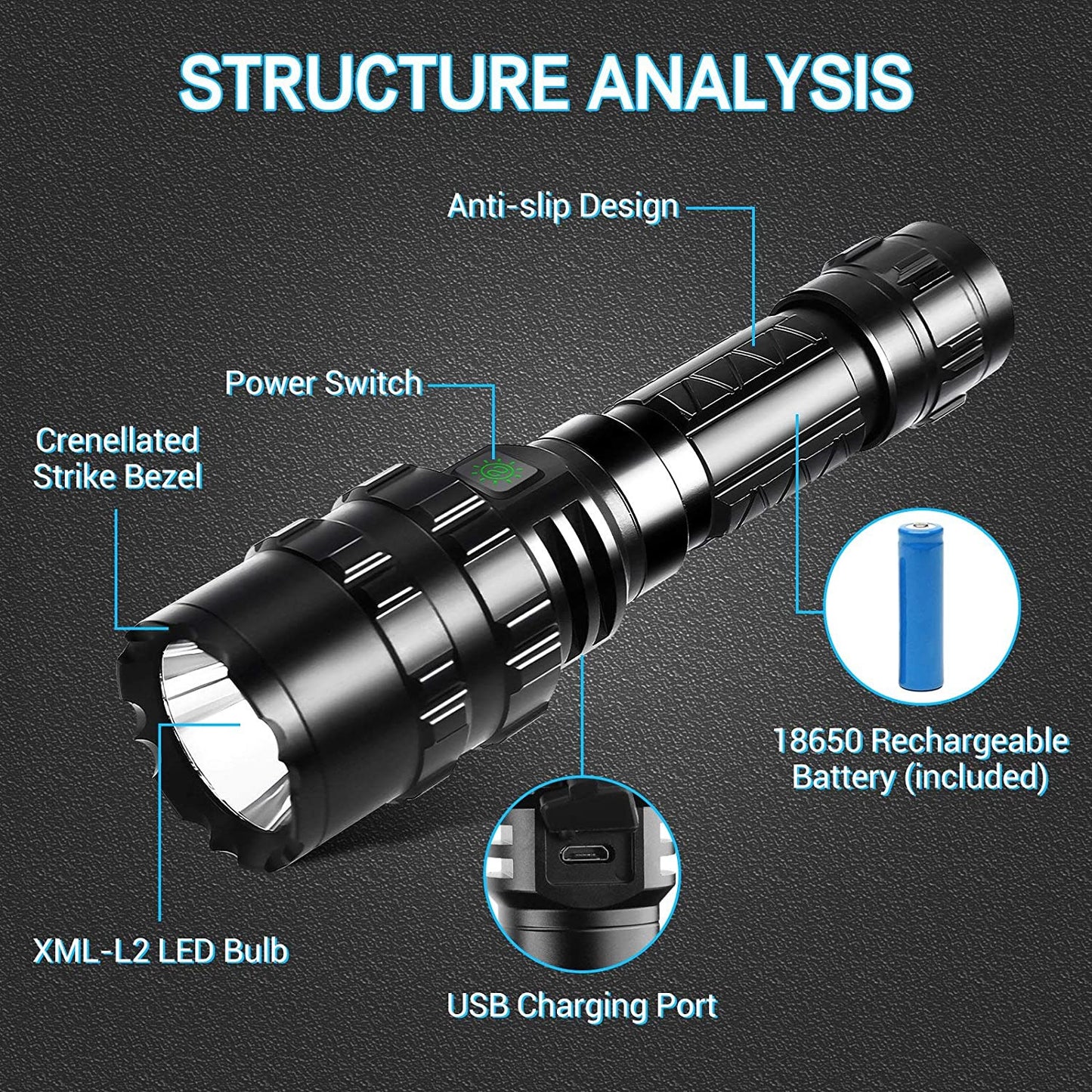 STRUCTURE ANALYSIS

Anti-slip Design

Power Switch

Crenellated Strike Bezel

18650 Rechargeable Battery (included)

XML-L2 LED Bulb

USB Charging Port