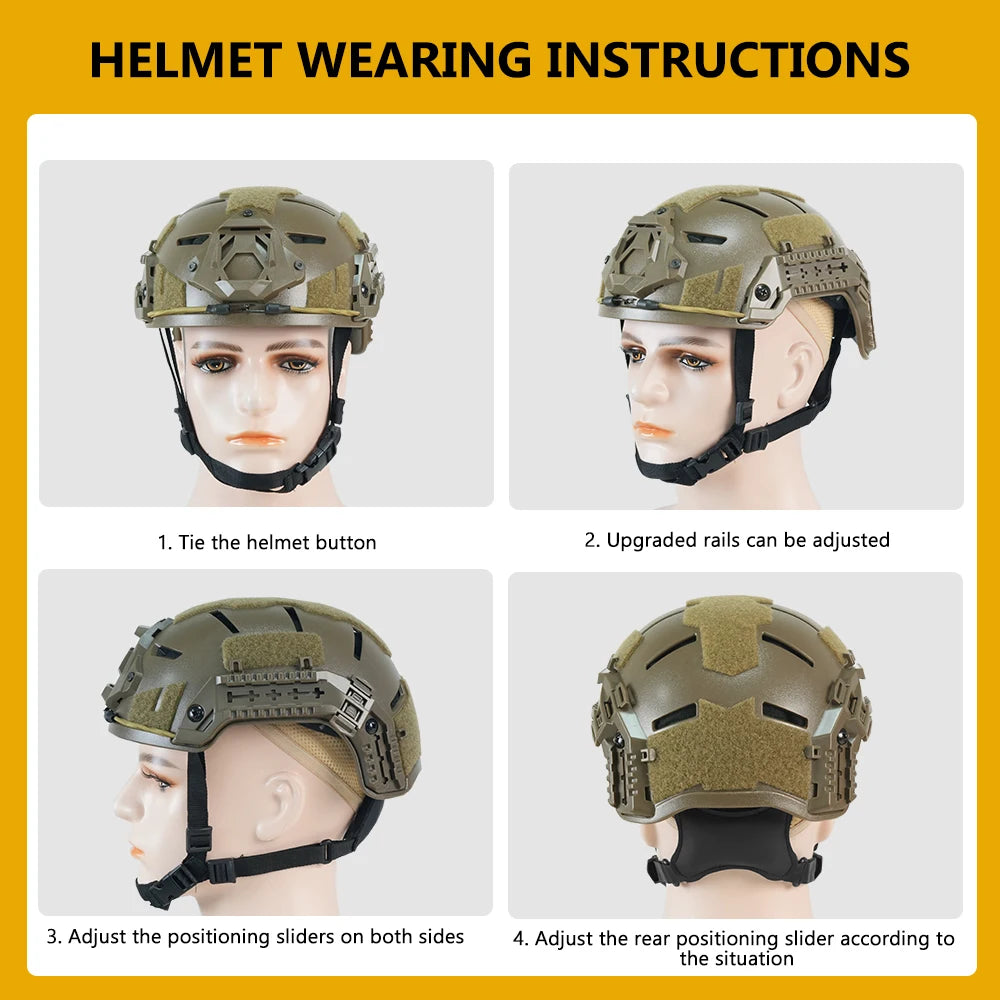 HELMET WEARING INSTRUCTIONS

1. Tie the helmet button

2. Upgraded rails can be adjusted

3. Adjust the positioning sliders on both sides

4. Adjust the rear positioning slider according to the situation