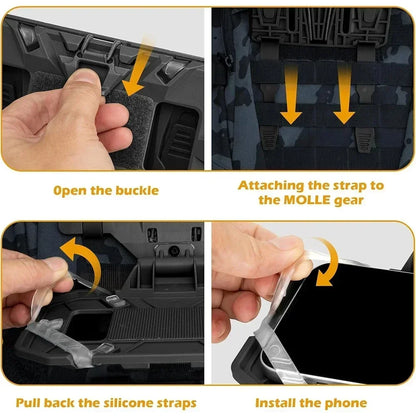 0pen the buckle

Attaching the strap to the MOLLE gear

Pull back the silicone straps

Install the phone