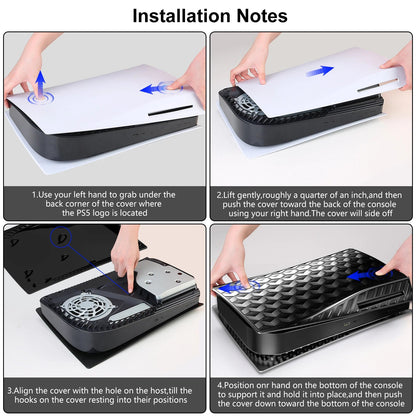 Installation Notes

1.Use your left hand to grab under the back corner of the cover where the PS5 logo is located

2.Lift gently,roughly a quarter of an inch,and then push the cover toward the back of the console using your right hand.The cover will side off

3.Align the cover with the hole on the host,till the hooks on the cover resting into their positions

4.Position onr hand on the bottom of the console to support it and hold it into place,and then push the cover down toward the bottom of the console