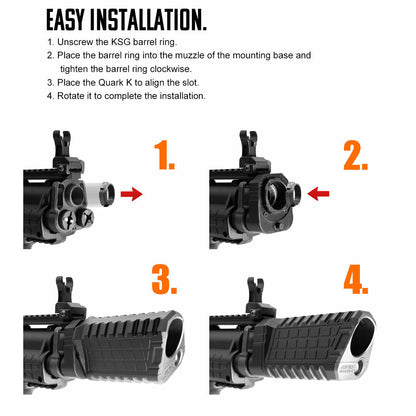 EASY INSTALLATION.

1. Unscrew the KSG barrel ring.
2. Place the barrel ring into the muzzle of the mounting base and tighten the barrel ring clockwise.
3. Place the Quark K to align the slot.
4. Rotate it to complete the installation.

1.

2.

3.

4.