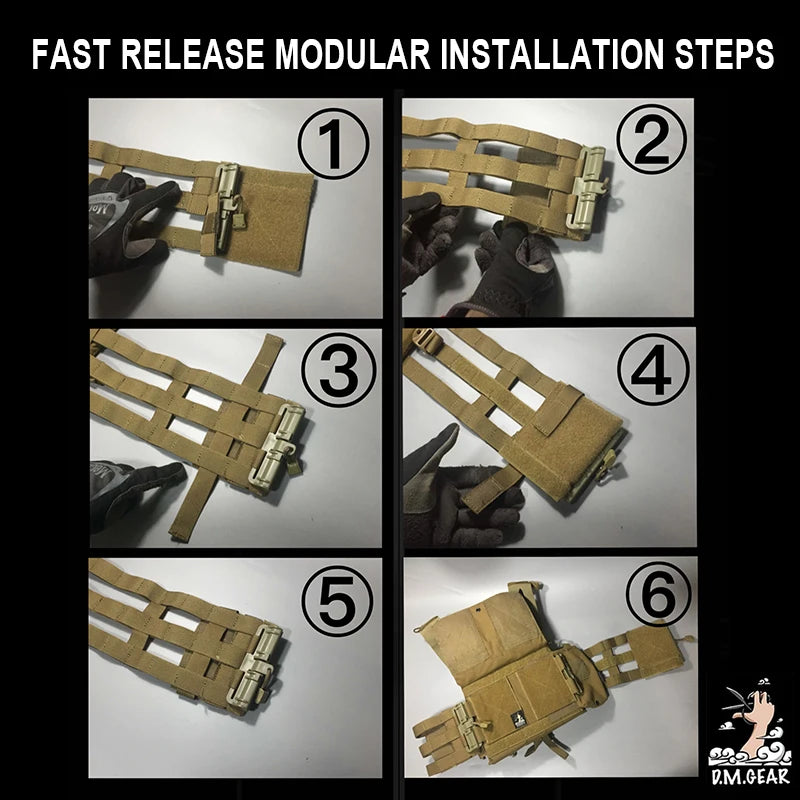 FAST RELEASE MODULAR INSTALLATION STEPS

①

②

③

④

⑤

⑥

D.M.GEAR