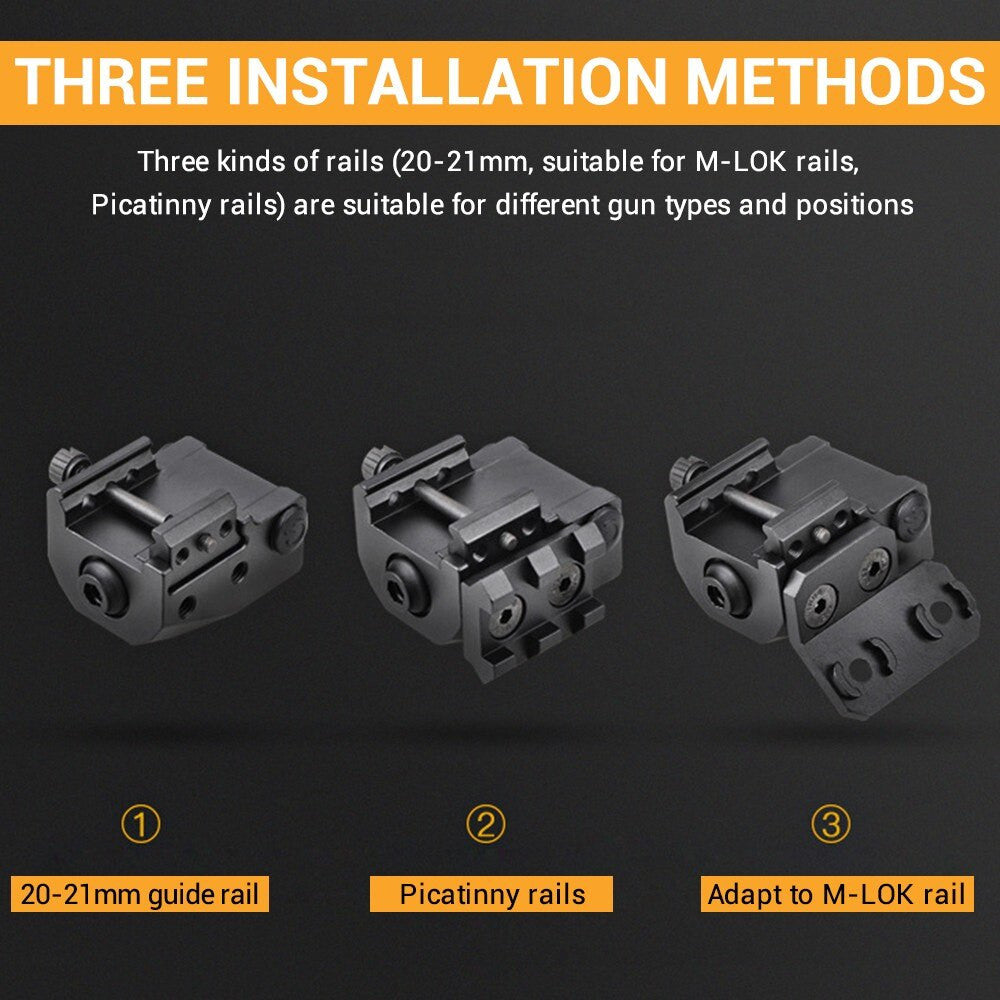 THREE INSTALLATION METHODS

Three kinds of rails (20-21mm, suitable for M-LOK rails, Picatinny rails) are suitable for different gun types and positions

①
20-21mm guide rail

②
Picatinny rails

③
Adapt to M-LOK rail